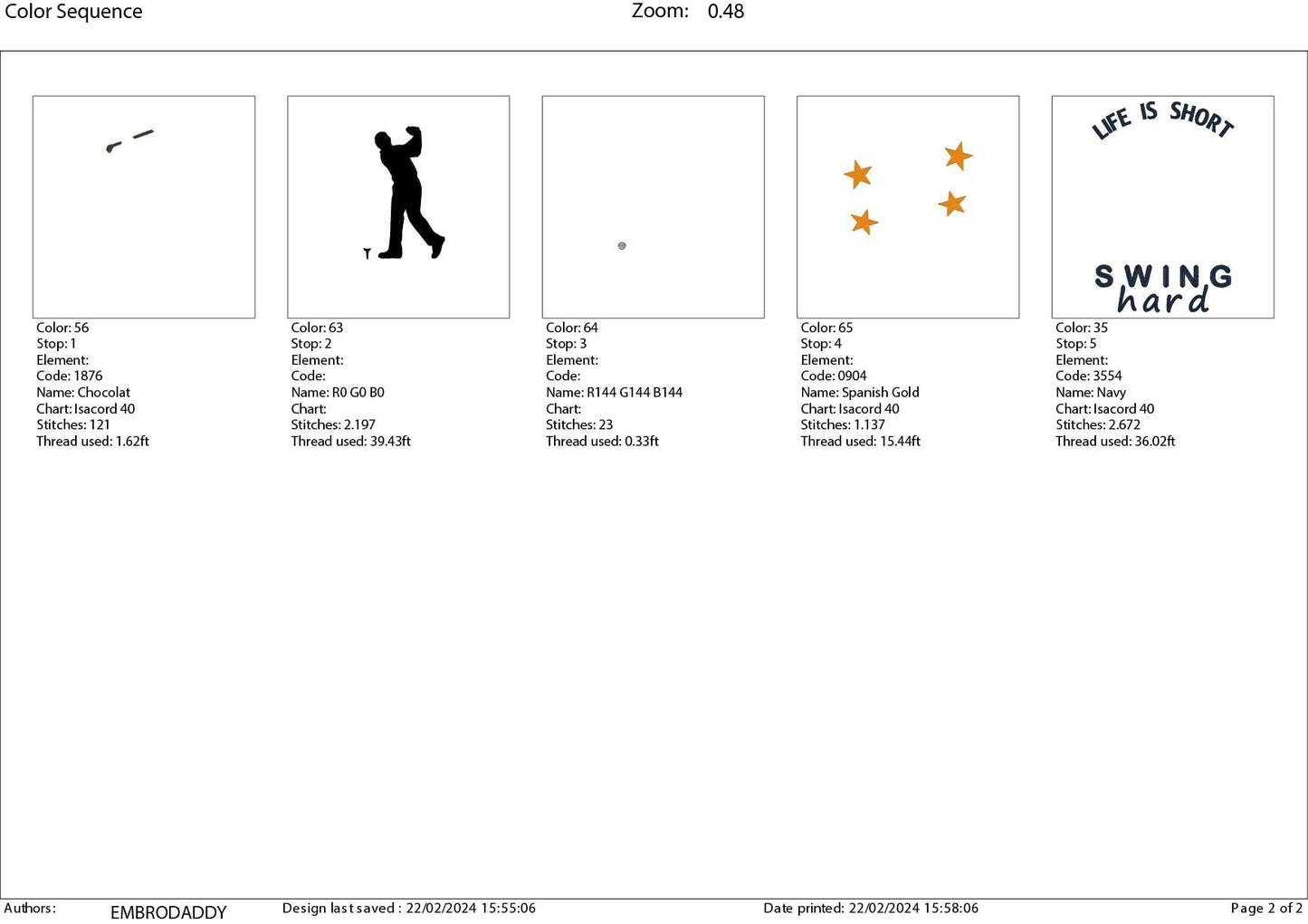 Color Sequence

Zoom: 0.48

Color: 56
Stop: 1
Element:
Code: 1876
Name: Chocolat
Chart: Isacord 40
Stitches: 121
Thread used: 1.62ft

Color: 63
Stop: 2
Element:
Code:
Name: R0 G0 B0
Chart:
Stitches: 2.197
Thread used: 39.43ft

Color: 64
Stop: 3
Element:
Code:
Name: R144 G144 B144
Chart:
Stitches: 23
Thread used: 0.33ft

Color: 65
Stop: 4
Element:
Code: 0904
Name: Spanish Gold
Chart: Isacord 40
Stitches: 1.137
Thread used: 15.44ft

LIFE IS SHORT

SWING
hard

Color: 35
Stop: 5
Element:
Code: 3554
Name: Navy
Chart: Isacord 40
Stitches: 2.672
Thread used: 36.02ft

Authors: EMBRODADDY Design last saved : 22/02/2024 15:55:06 Date printed: 22/02/2024 15:58:06 Page 2 of 2