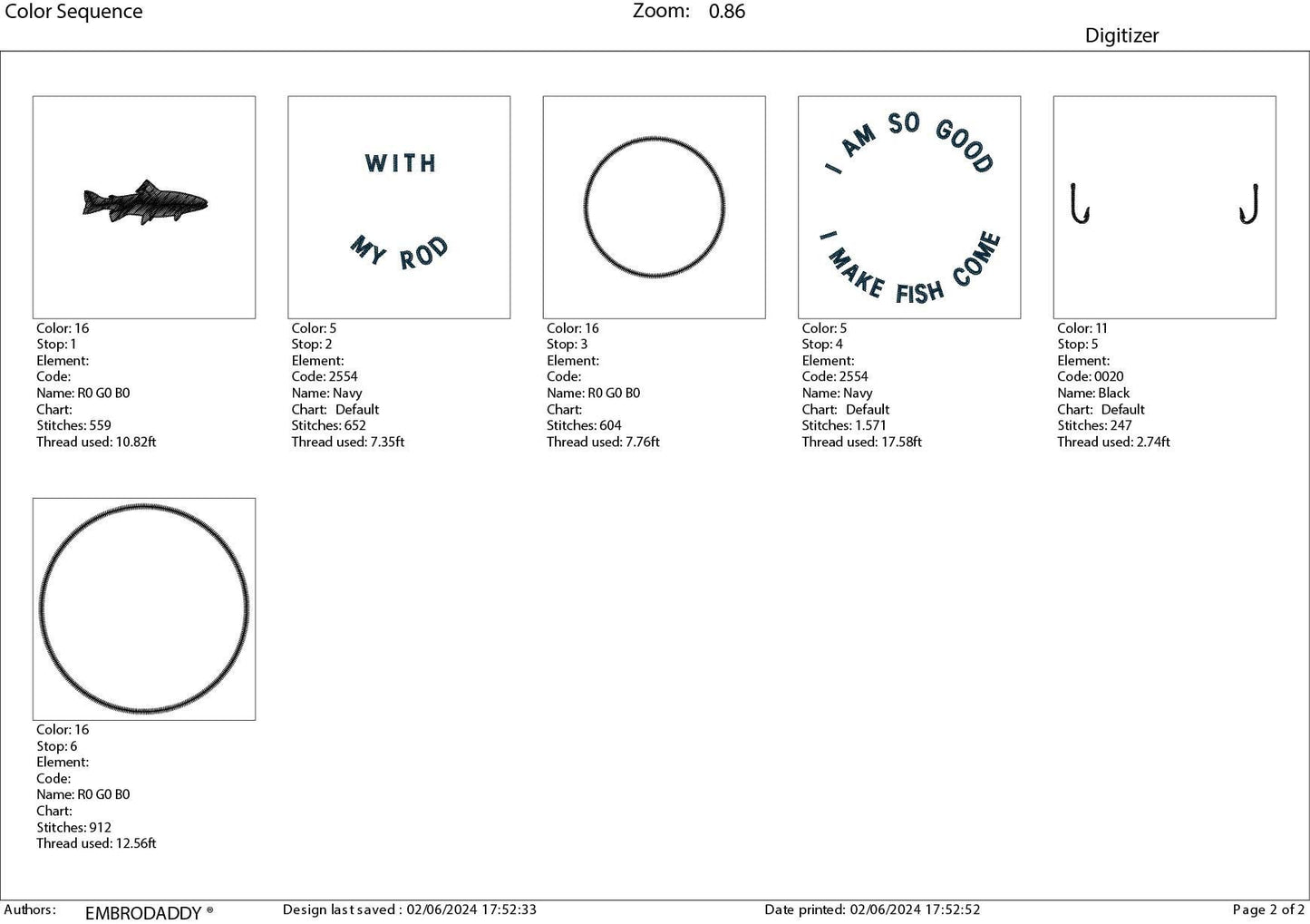 Color Sequence

Zoom: 0.86

Digitizer

Color: 16
Stop: 1
Element:
Code:
Name: R0 G0 B0
Chart:
Stitches: 559
Thread used: 10.82ft

WITH

MY ROD

Color: 5
Stop: 2
Element:
Code: 2554
Name: Navy
Chart: Default
Stitches: 652
Thread used: 7.35ft

Color: 16
Stop: 3
Element:
Code:
Name: R0 G0 B0
Chart:
Stitches: 604
Thread used: 7.76ft

I AM SO GOOD

I MAKE FISH COME

Color: 5
Stop: 4
Element:
Code: 2554
Name: Navy
Chart: Default
Stitches: 1.571
Thread used: 17.58ft

Color: 11
Stop: 5
Element:
Code: 0020
Name: Black
Chart: Default
Stitches: 247
Thread used: 2.74ft

Color: 16
Stop: 6
Element:
Code:
Name: R0 G0 B0
Chart:
Stitches: 912
Thread used: 12.56ft

Authors: EMBRODADDY ® Design last saved : 02/06/2024 17:52:33 Date printed: 02/06/2024 17:52:52 Page 2 of 2