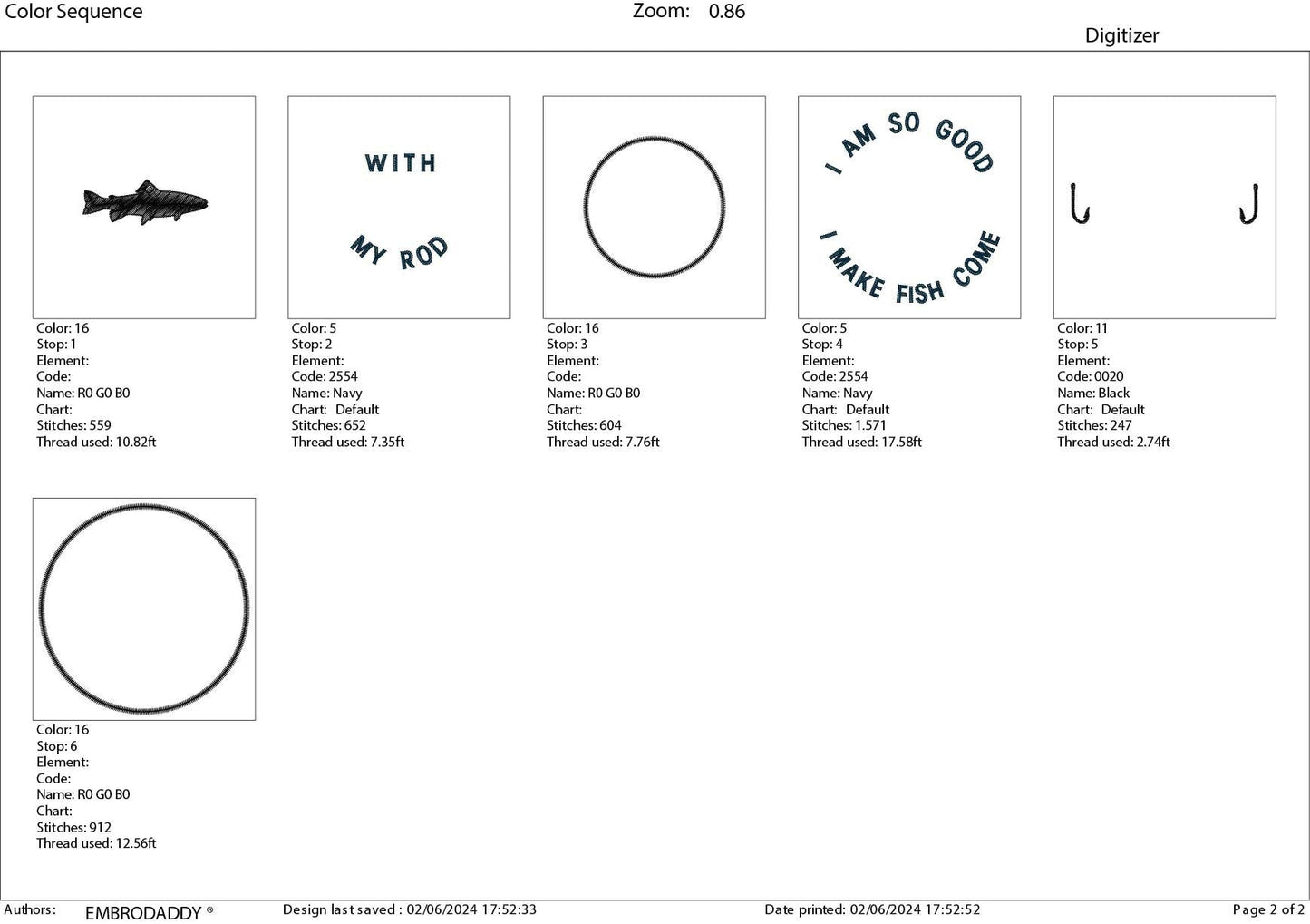 Color Sequence

Zoom: 0.86

Digitizer

Color: 16
Stop: 1
Element:
Code:
Name: R0 G0 B0
Chart:
Stitches: 559
Thread used: 10.82ft

WITH
MY ROD

Color: 5
Stop: 2
Element:
Code: 2554
Name: Navy
Chart: Default
Stitches: 652
Thread used: 7.35ft

Color: 16
Stop: 3
Element:
Code:
Name: R0 G0 B0
Chart:
Stitches: 604
Thread used: 7.76ft

I AM SO GOOD
I MAKE FISH COME

Color: 5
Stop: 4
Element:
Code: 2554
Name: Navy
Chart: Default
Stitches: 1.571
Thread used: 17.58ft

Color: 11
Stop: 5
Element:
Code: 0020
Name: Black
Chart: Default
Stitches: 247
Thread used: 2.74ft

Color: 16
Stop: 6
Element:
Code:
Name: R0 G0 B0
Chart:
Stitches: 912
Thread used: 12.56ft

Authors: EMBRODADDY ® Design last saved : 02/06/2024 17:52:33 Date printed: 02/06/2024 17:52:52 Page 2 of 2