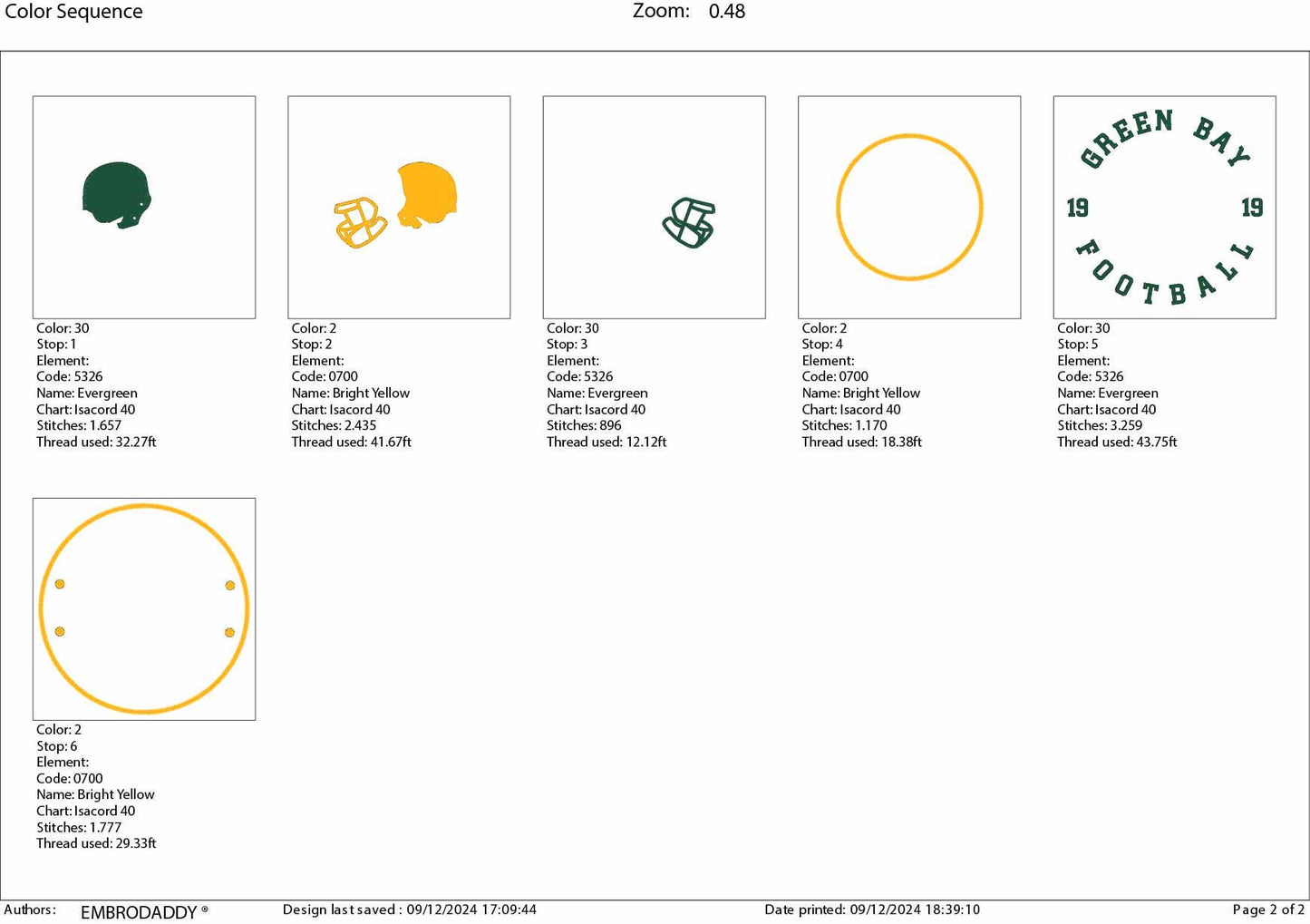 Color Sequence

Zoom: 0.48

Color: 30
Stop: 1
Element:
Code: 5326
Name: Evergreen
Chart: Isacord 40
Stitches: 1.657
Thread used: 32.27ft

Color: 2
Stop: 2
Element:
Code: 0700
Name: Bright Yellow
Chart: Isacord 40
Stitches: 2.435
Thread used: 41.67ft

Color: 30
Stop: 3
Element:
Code: 5326
Name: Evergreen
Chart: Isacord 40
Stitches: 896
Thread used: 12.12ft

Color: 2
Stop: 4
Element:
Code: 0700
Name: Bright Yellow
Chart: Isacord 40
Stitches: 1.170
Thread used: 18.38ft

GREEN BAY
19 19
FOOTBALL

Color: 30
Stop: 5
Element:
Code: 5326
Name: Evergreen
Chart: Isacord 40
Stitches: 3.259
Thread used: 43.75ft

Color: 2
Stop: 6
Element:
Code: 0700
Name: Bright Yellow
Chart: Isacord 40
Stitches: 1.777
Thread used: 29.33ft

Authors: EMBRODADDY ® Design last saved : 09/12/2024 17:09:44 Date printed: 09/12/2024 18:39:10 Page 2 of 2