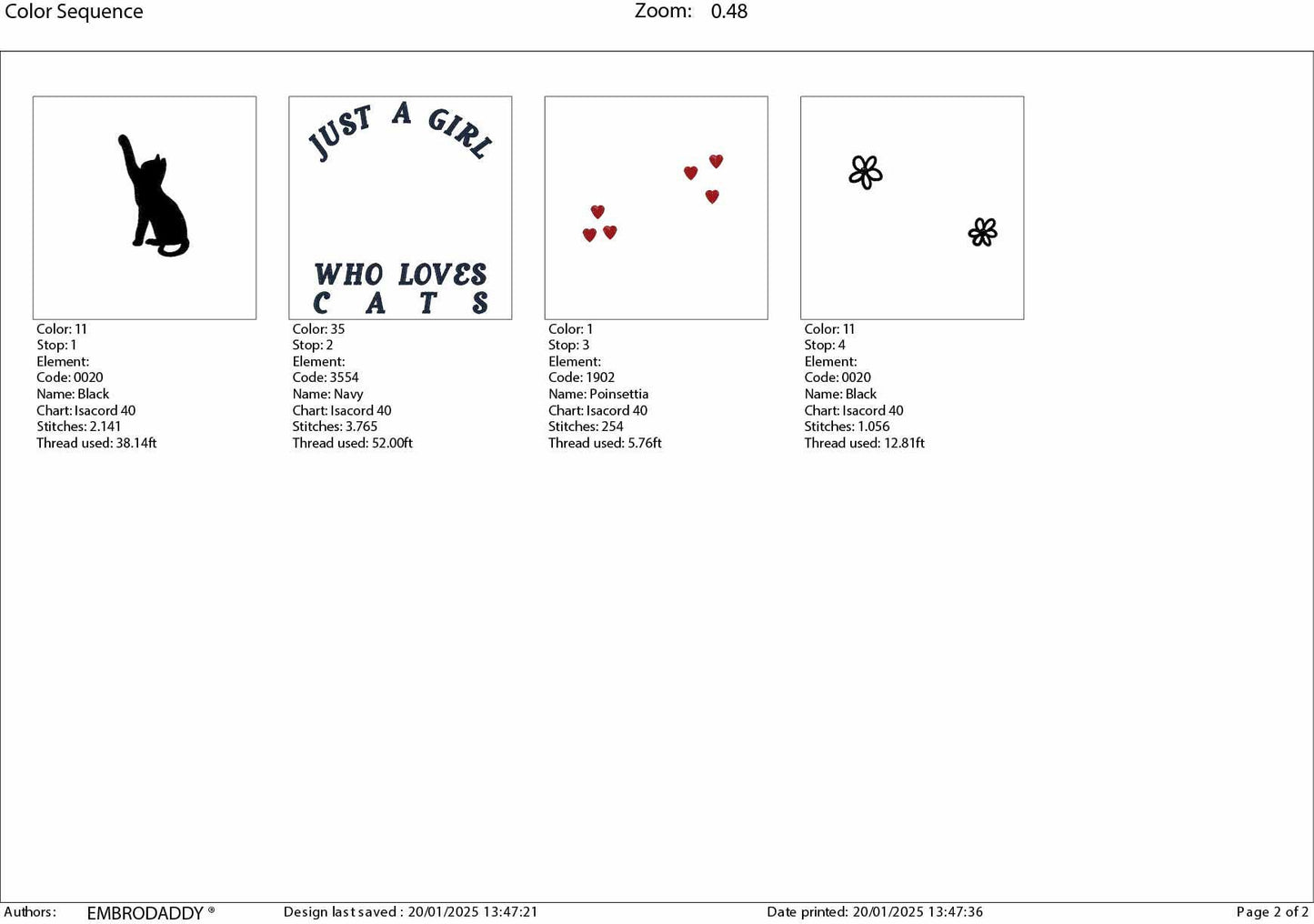 Color Sequence Zoom: 0.48

Color: 11
Stop: 1
Element:
Code: 0020
Name: Black
Chart: Isacord 40
Stitches: 2.141
Thread used: 38.14ft

JUST A GIRL
WHO LOVES
C A T S

Color: 35
Stop: 2
Element:
Code: 3554
Name: Navy
Chart: Isacord 40
Stitches: 3.765
Thread used: 52.00ft

Color: 1
Stop: 3
Element:
Code: 1902
Name: Poinsettia
Chart: Isacord 40
Stitches: 254
Thread used: 5.76ft

Color: 11
Stop: 4
Element:
Code: 0020
Name: Black
Chart: Isacord 40
Stitches: 1.056
Thread used: 12.81ft

Authors: EMBRODADDY ® Design last saved : 20/01/2025 13:47:21 Date printed: 20/01/2025 13:47:36 Page 2 of 2