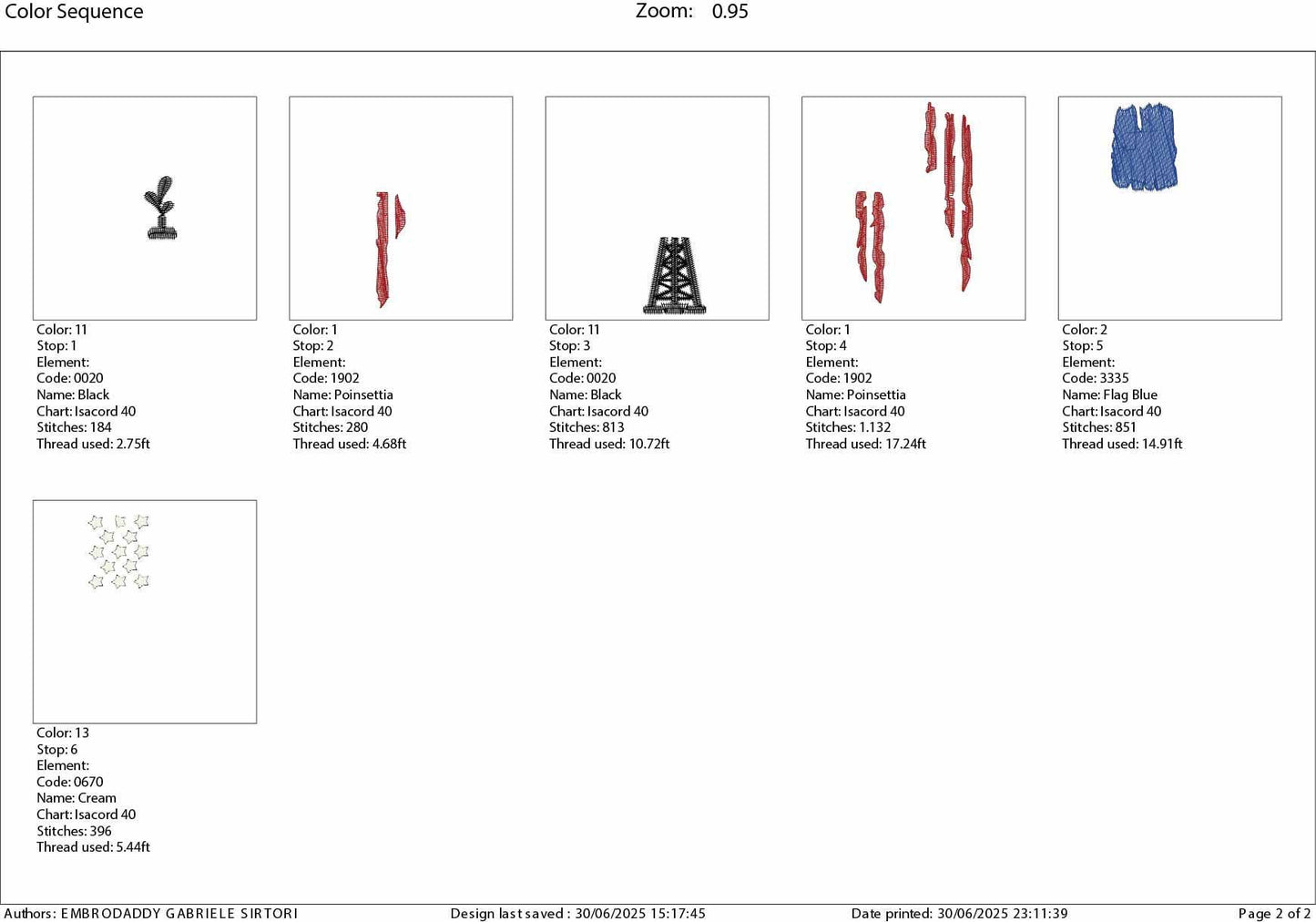 Color Sequence

Zoom: 0.95

Color: 11
Stop: 1
Element:
Code: 0020
Name: Black
Chart: Isacord 40
Stitches: 184
Thread used: 2.75ft

Color: 1
Stop: 2
Element:
Code: 1902
Name: Poinsettia
Chart: Isacord 40
Stitches: 280
Thread used: 4.68ft

Color: 11
Stop: 3
Element:
Code: 0020
Name: Black
Chart: Isacord 40
Stitches: 813
Thread used: 10.72ft

Color: 1
Stop: 4
Element:
Code: 1902
Name: Poinsettia
Chart: Isacord 40
Stitches: 1.132
Thread used: 17.24ft

Color: 2
Stop: 5
Element:
Code: 3335
Name: Flag Blue
Chart: Isacord 40
Stitches: 851
Thread used: 14.91ft

Color: 13
Stop: 6
Element:
Code: 0670
Name: Cream
Chart: Isacord 40
Stitches: 396
Thread used: 5.44ft

Authors: EMBRODADDY GABRIELE SIRTORI
Design last saved : 30/06/2025 15:17:45
Date printed: 30/06/2025 23:11:39
Page 2 of 2