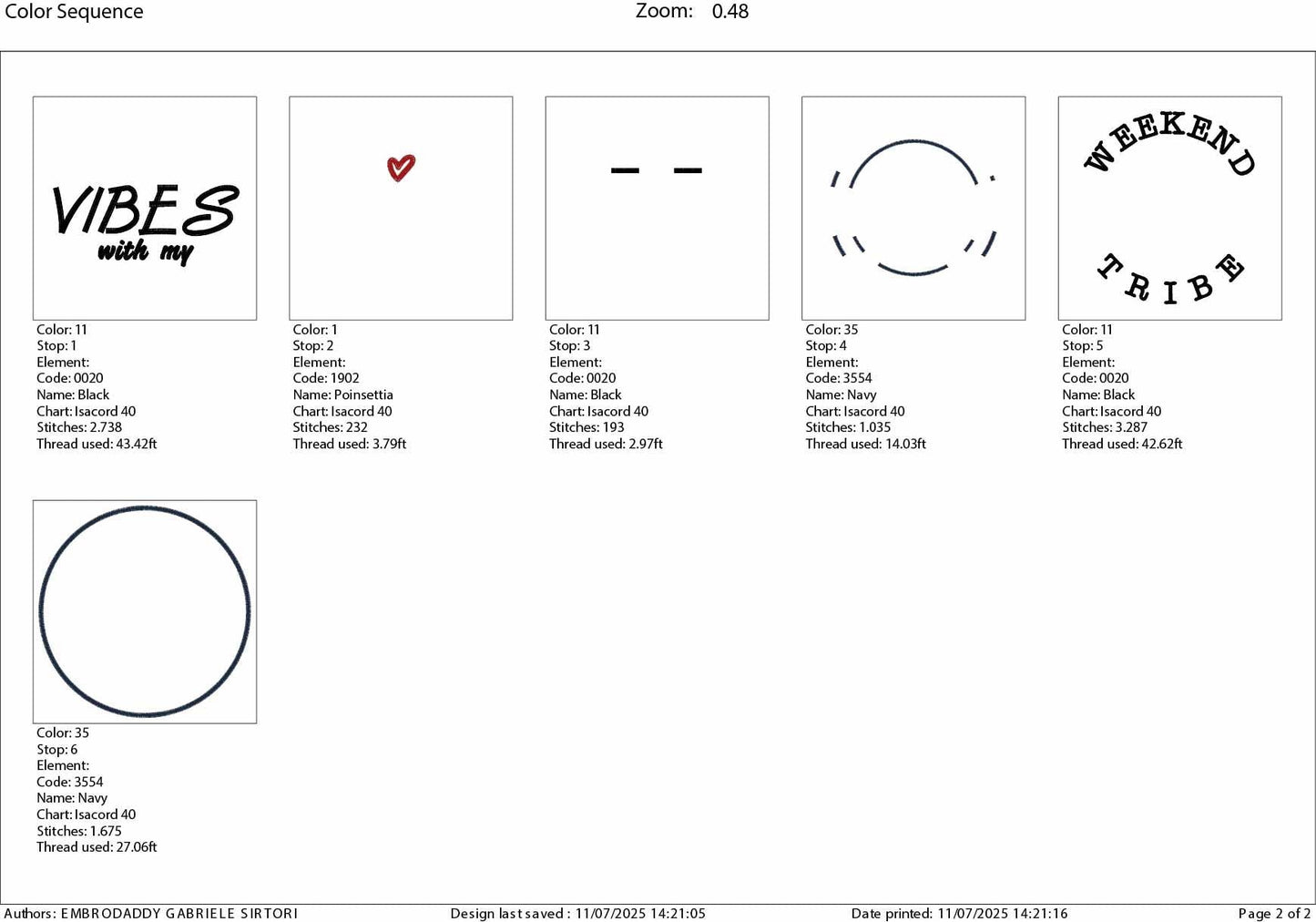 Color Sequence Zoom: 0.48

VIBES
with my

Color: 11
Stop: 1
Element:
Code: 0020
Name: Black
Chart: Isacord 40
Stitches: 2.738
Thread used: 43.42ft

Color: 1
Stop: 2
Element:
Code: 1902
Name: Poinsettia
Chart: Isacord 40
Stitches: 232
Thread used: 3.79ft

Color: 11
Stop: 3
Element:
Code: 0020
Name: Black
Chart: Isacord 40
Stitches: 193
Thread used: 2.97ft

Color: 35
Stop: 4
Element:
Code: 3554
Name: Navy
Chart: Isacord 40
Stitches: 1.035
Thread used: 14.03ft

WEEKEND
TRIBE

Color: 11
Stop: 5
Element:
Code: 0020
Name: Black
Chart: Isacord 40
Stitches: 3.287
Thread used: 42.62ft

Color: 35
Stop: 6
Element:
Code: 3554
Name: Navy
Chart: Isacord 40
Stitches: 1.675
Thread used: 27.06ft

Authors: EMBRODADDY GABRIELE SIRTORI Design last saved : 11/07/2025 14:21:05 Date printed: 11/07/2025 14:21:16 Page 2 of 2