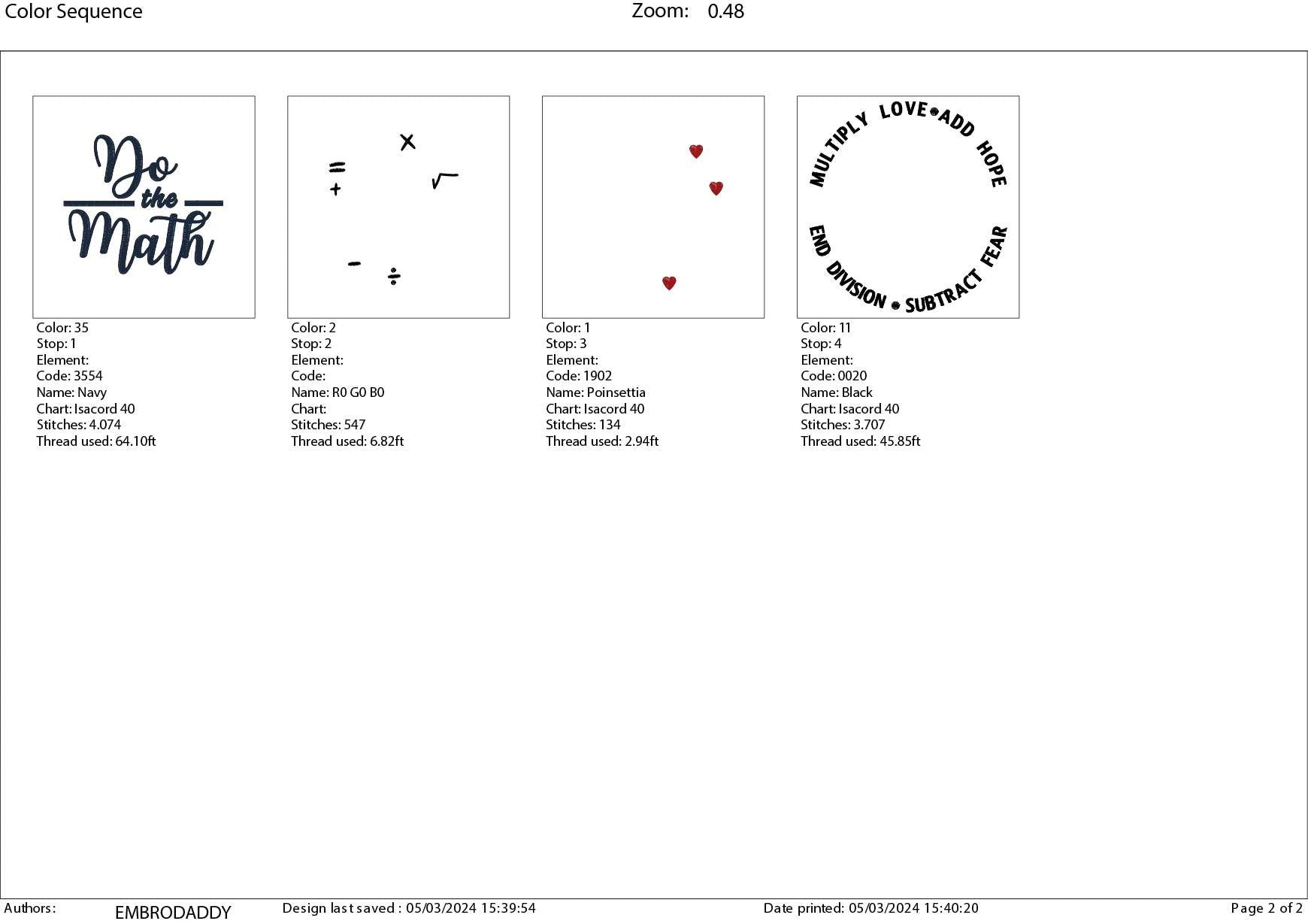 Color Sequence

Zoom: 0.48

Do the Math

Color: 35
Stop: 1
Element:
Code: 3554
Name: Navy
Chart: Isacord 40
Stitches: 4.074
Thread used: 64.10ft

×
=
+
√
−
÷

Color: 2
Stop: 2
Element:
Code:
Name: R0 G0 B0
Chart:
Stitches: 547
Thread used: 6.82ft

Color: 1
Stop: 3
Element:
Code: 1902
Name: Poinsettia
Chart: Isacord 40
Stitches: 134
Thread used: 2.94ft

MULTIPLY LOVE • ADD HOPE
END DIVISION • SUBTRACT FEAR

Color: 11
Stop: 4
Element:
Code: 0020
Name: Black
Chart: Isacord 40
Stitches: 3.707
Thread used: 45.85ft

Authors: EMBRODADDY
Design last saved : 05/03/2024 15:39:54
Date printed: 05/03/2024 15:40:20
Page 2 of 2