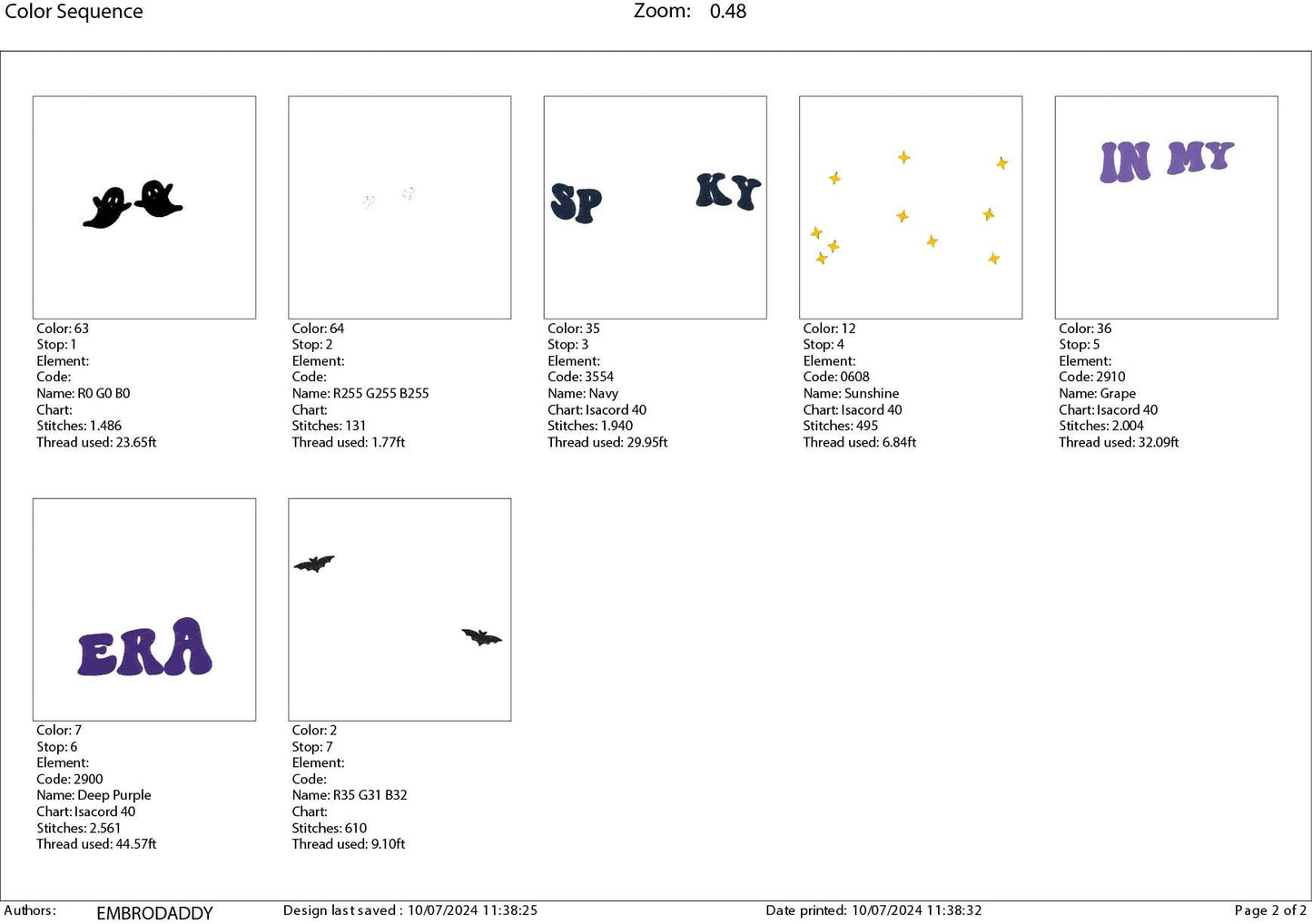 Color Sequence

Zoom: 0.48

SP KY

IN MY

Color: 63
Stop: 1
Element:
Code:
Name: R0 G0 B0
Chart:
Stitches: 1.486
Thread used: 23.65ft

Color: 64
Stop: 2
Element:
Code:
Name: R255 G255 B255
Chart:
Stitches: 131
Thread used: 1.77ft

Color: 35
Stop: 3
Element:
Code: 3554
Name: Navy
Chart: Isacord 40
Stitches: 1.940
Thread used: 29.95ft

Color: 12
Stop: 4
Element:
Code: 0608
Name: Sunshine
Chart: Isacord 40
Stitches: 495
Thread used: 6.84ft

Color: 36
Stop: 5
Element:
Code: 2910
Name: Grape
Chart: Isacord 40
Stitches: 2.004
Thread used: 32.09ft

ERA

Color: 7
Stop: 6
Element:
Code: 2900
Name: Deep Purple
Chart: Isacord 40
Stitches: 2.561
Thread used: 44.57ft

Color: 2
Stop: 7
Element:
Code:
Name: R35 G31 B32
Chart:
Stitches: 610
Thread used: 9.10ft

Authors: EMBRODADDY Design last saved : 10/07/2024 11:38:25 Date printed: 10/07/2024 11:38:32 Page 2 of 2